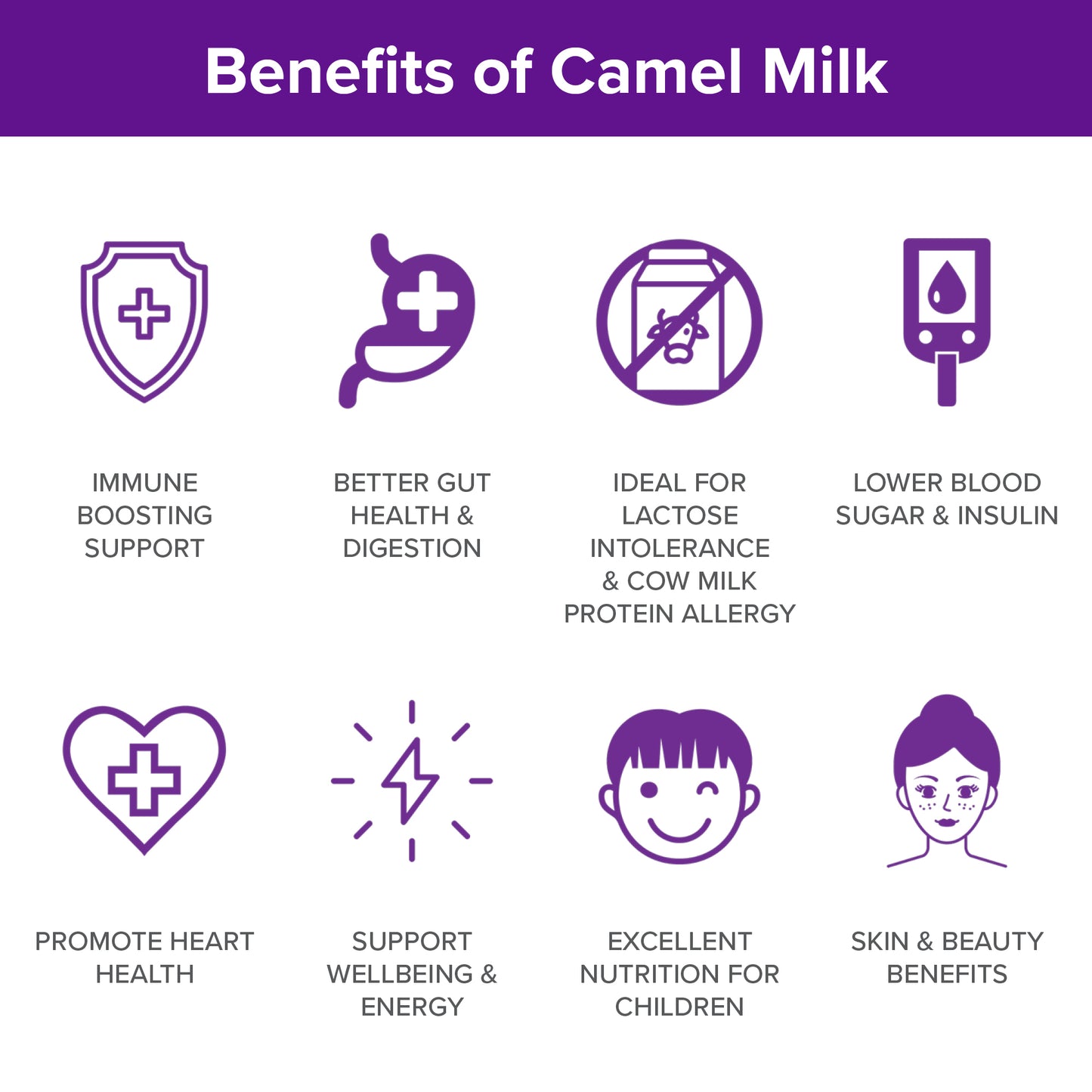 Benefits of Camel Milk

IMMUNE BOOSTING SUPPORT

BETTER GUT HEALTH & DIGESTION

IDEAL FOR LACTOSE INTOLERANCE & COW MILK PROTEIN ALLERGY

LOWER BLOOD SUGAR & INSULIN

PROMOTE HEART HEALTH

SUPPORT WELLBEING & ENERGY

EXCELLENT NUTRITION FOR CHILDREN

SKIN & BEAUTY BENEFITS