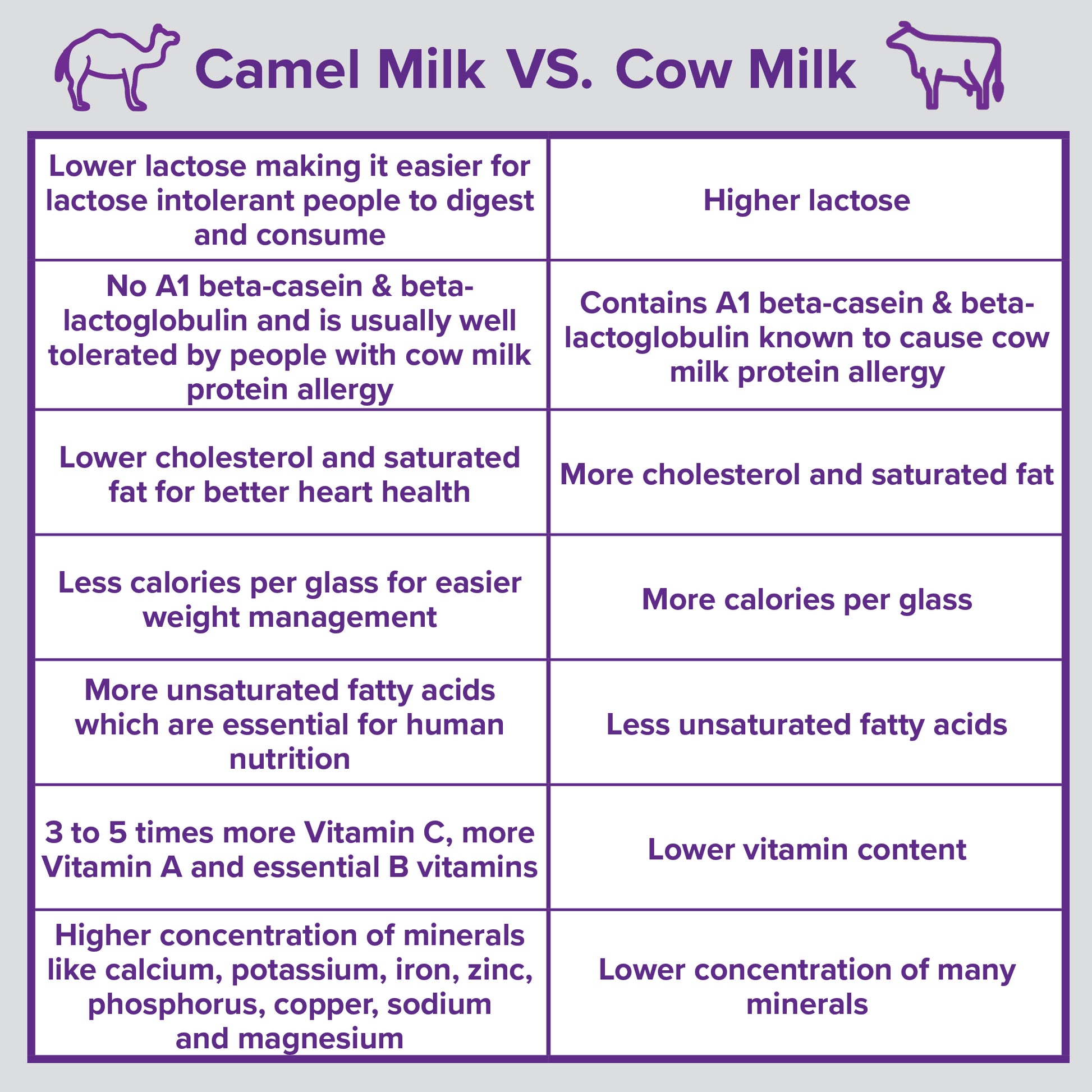 Camel Milk VS. Cow Milk

| | |
|---|---|
| Lower lactose making it easier for lactose intolerant people to digest and consume | Higher lactose |
| No A1 beta-casein & beta-lactoglobulin and is usually well tolerated by people with cow milk protein allergy | Contains A1 beta-casein & beta-lactoglobulin known to cause cow milk protein allergy |
| Lower cholesterol and saturated fat for better heart health | More cholesterol and saturated fat |
| Less calories per glass for easier weight management | More calories per glass |
| More unsaturated fatty acids which are essential for human nutrition | Less unsaturated fatty acids |
| 3 to 5 times more Vitamin C, more Vitamin A and essential B vitamins | Lower vitamin content |
| Higher concentration of minerals like calcium, potassium, iron, zinc, phosphorus, copper, sodium and magnesium | Lower concentration of many minerals |